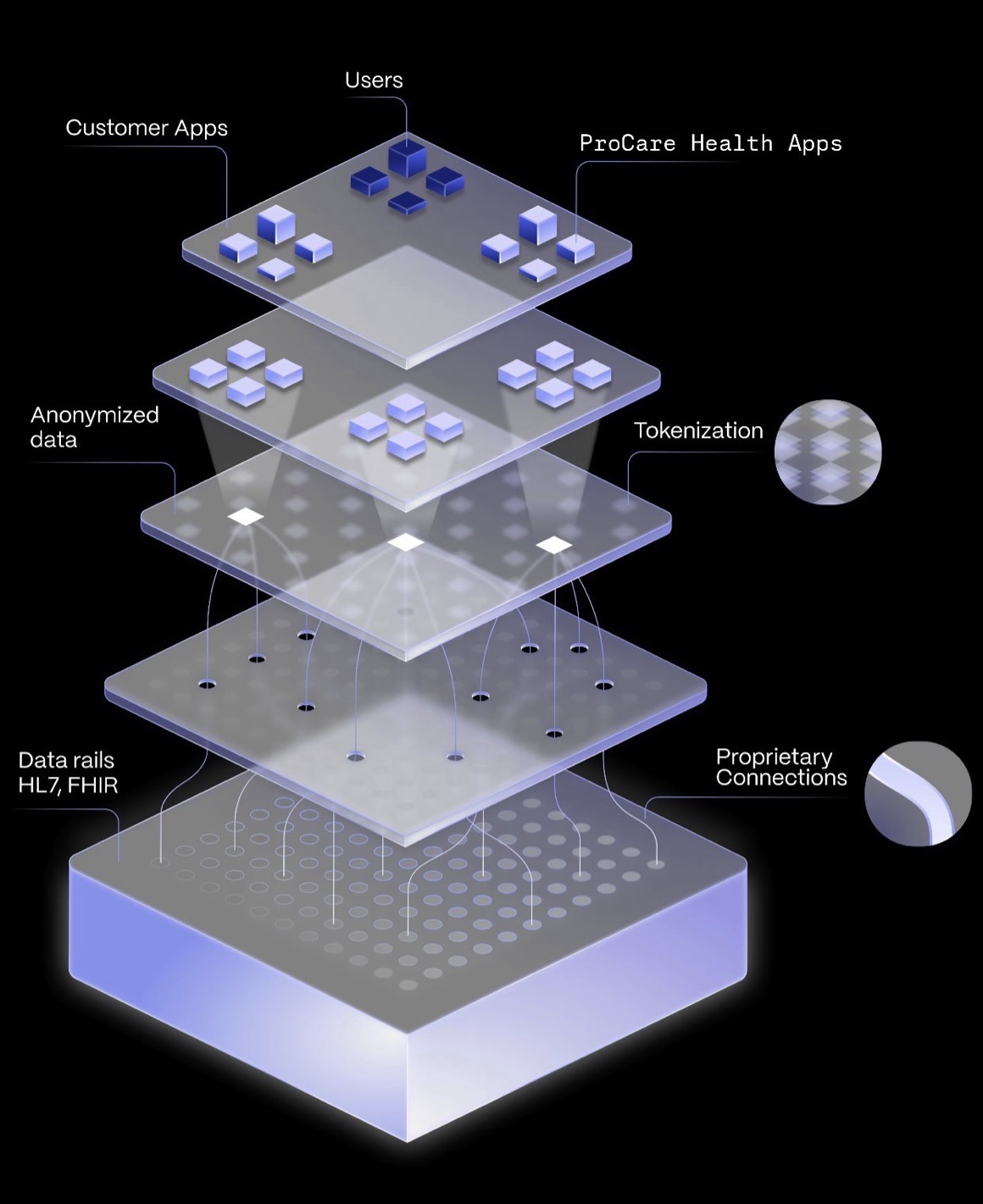 Users

Customer Apps

ProCare Health Apps

Anonymized data

Tokenization

Data rails HL7, FHIR

Proprietary Connections